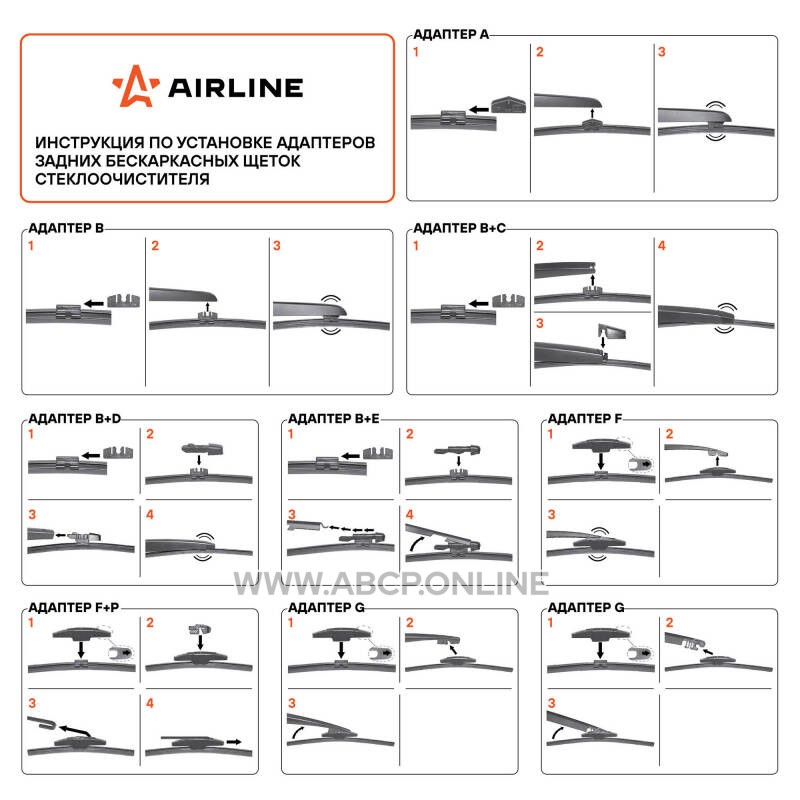 AIRLINE

ИНСТРУКЦИЯ ПО УСТАНОВКЕ АДАПТЕРОВ ЗАДНИХ БЕСКАРКАСНЫХ ЩЕТОК СТЕКЛООЧИСТИТЕЛЯ

АДАПТЕР A
1 2 3

АДАПТЕР B
1 2 3

АДАПТЕР B+C
1 2 3 4

АДАПТЕР B+D
1 2 3 4

АДАПТЕР B+E
1 2 3 4

АДАПТЕР F
1 2 3

WWW.ABCP.ONLINE

АДАПТЕР F+P
1 2 3 4

АДАПТЕР G
1 2 3

АДАПТЕР G
1 2 3